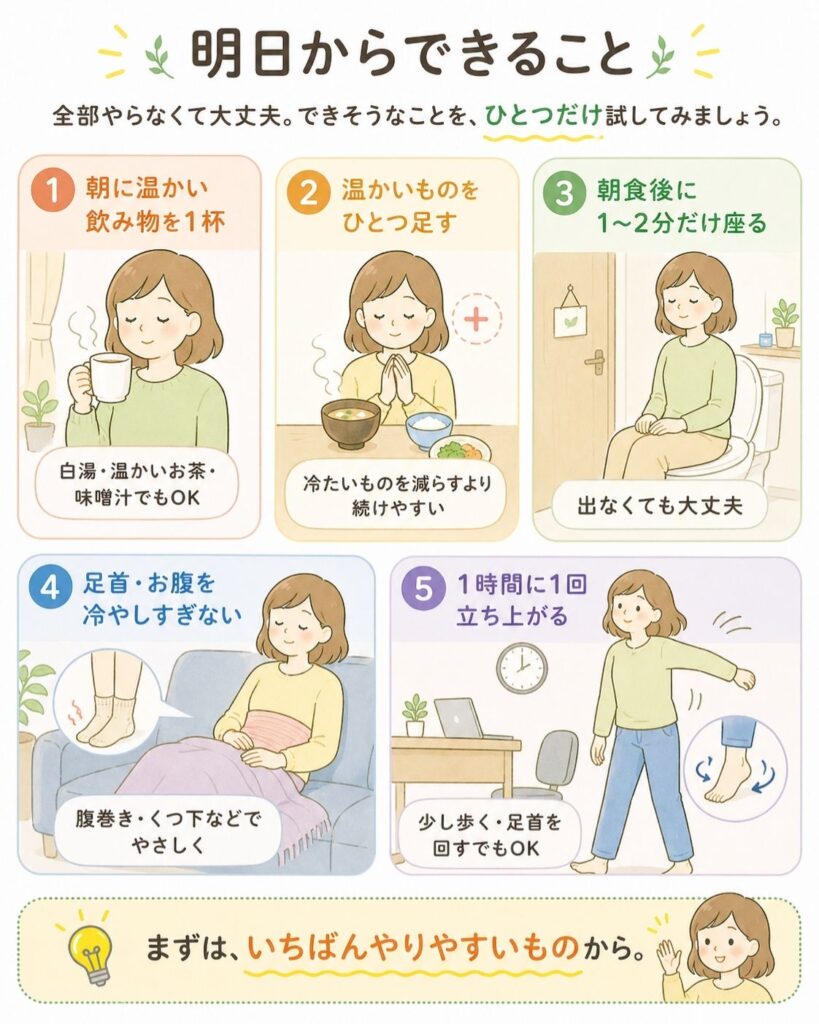 明日からできること

全部やらなくて大丈夫。できそうなことを、ひとつだけ試してみましょう。

1 朝に温かい飲み物を1杯

白湯・温かいお茶・味噌汁でもOK

2 温かいものをひとつ足す

冷たいものを減らすより続けやすい

3 朝食後に1〜2分だけ座る

出なくても大丈夫

4 足首・お腹を冷やしすぎない

腹巻き・くつ下などでやさしく

5 1時間に1回立ち上がる

少し歩く・足首を回すでもOK

まずは、いちばんやりやすいものから。