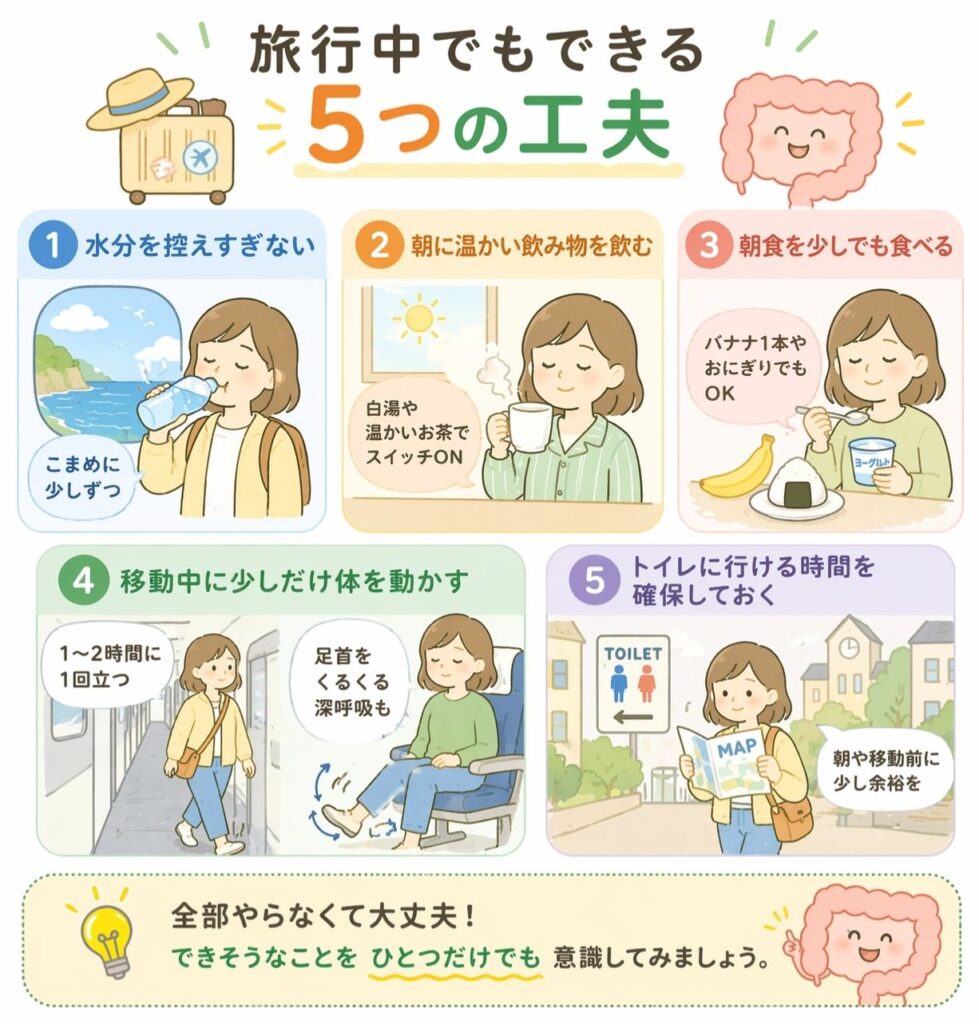 旅行中でもできる
5つの工夫

1 水分を控えすぎない

こまめに少しずつ

2 朝に温かい飲み物を飲む

白湯や温かいお茶でスイッチON

3 朝食を少しでも食べる

バナナ1本やおにぎりでもOK

ヨーグルト

4 移動中に少しだけ体を動かす

1〜2時間に1回立つ

足首をくるくる深呼吸も

5 トイレに行ける時間を確保しておく

TOILET

MAP

朝や移動前に少し余裕を

全部やらなくて大丈夫！
できそうなことを ひとつだけでも 意識してみましょう。